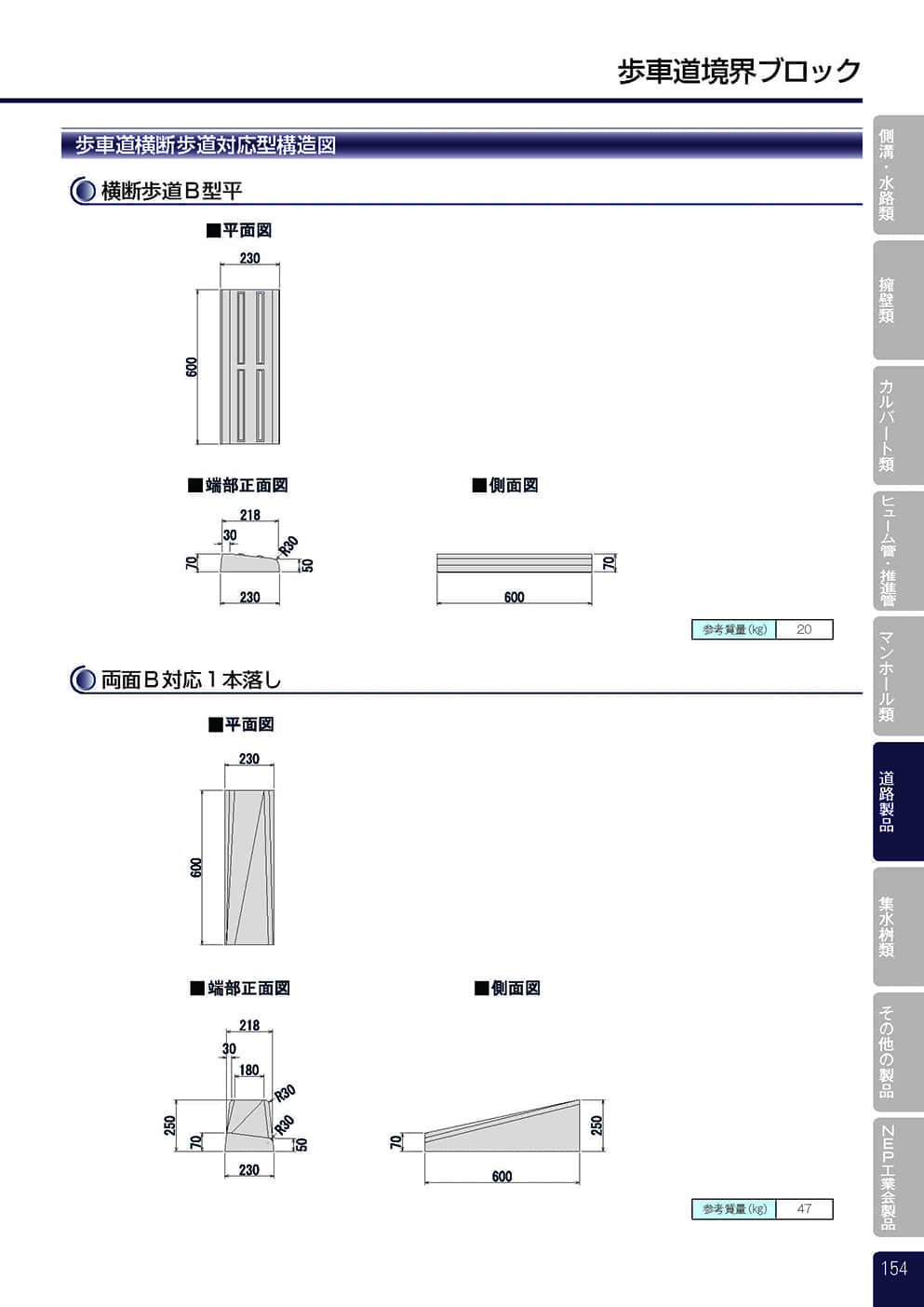 歩車道境界ブロック

歩車道横断歩道対応型構造図

横断歩道B型平

■平面図

230

600

■端部正面図

218
30
R30
70
50
230

■側面図

70
600

| 参考質量(kg) | 20 |
|---|---|

両面B対応1本落し

■平面図

230

600

■端部正面図

218
30
180
R30
R30
250
70
50
230

■側面図

70
250
600

| 参考質量(kg) | 47 |
|---|---|

側溝・水路類

擁壁類

カルバート類

ヒューム管・推進管

マンホール類

道路製品

集水桝類

その他の製品

NEP工業会製品

154